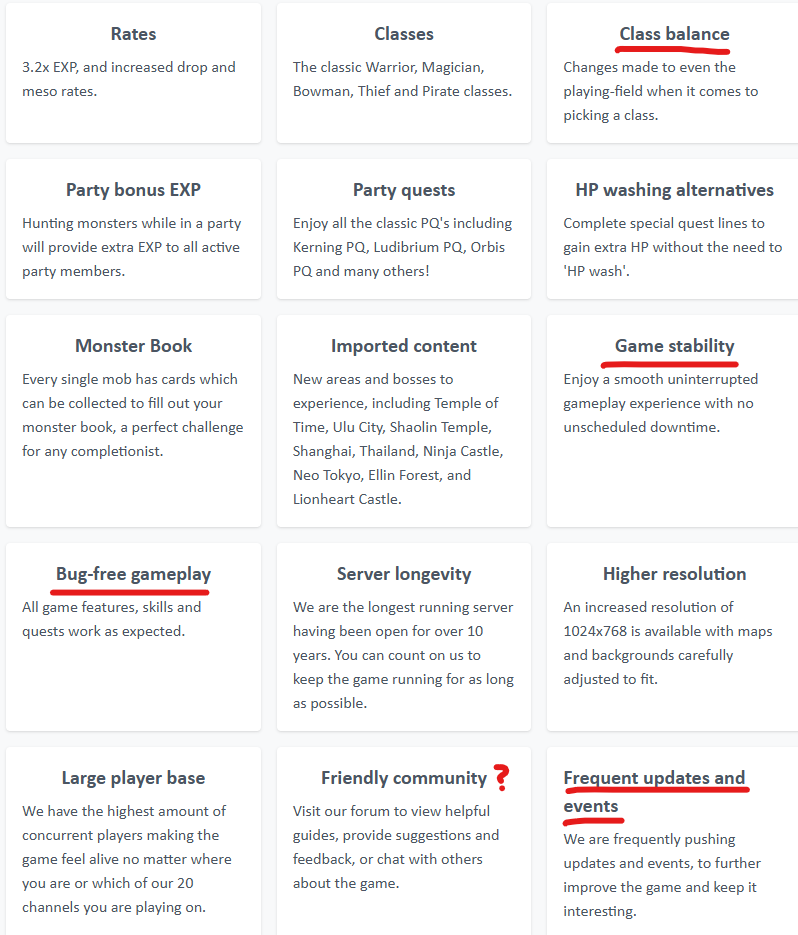 Rates
3.2x EXP, and increased drop and meso rates.

Classes
The classic Warrior, Magician, Bowman, Thief and Pirate classes.

Class balance
Changes made to even the playing-field when it comes to picking a class.

Party bonus EXP
Hunting monsters while in a party will provide extra EXP to all active party members.

Party quests
Enjoy all the classic PQ's including Kerning PQ, Ludibrium PQ, Orbis PQ and many others!

HP washing alternatives
Complete special quest lines to gain extra HP without the need to 'HP wash'.

Monster Book
Every single mob has cards which can be collected to fill out your monster book, a perfect challenge for any completionist.

Imported content
New areas and bosses to experience, including Temple of Time, Ulu City, Shaolin Temple, Shanghai, Thailand, Ninja Castle, Neo Tokyo, Ellin Forest, and Lionheart Castle.

Game stability
Enjoy a smooth uninterrupted gameplay experience with no unscheduled downtime.

Bug-free gameplay
All game features, skills and quests work as expected.

Server longevity
We are the longest running server having been open for over 10 years. You can count on us to keep the game running for as long as possible.

Higher resolution
An increased resolution of 1024x768 is available with maps and backgrounds carefully adjusted to fit.

Large player base
We have the highest amount of concurrent players making the game feel alive no matter where you are or which of our 20 channels you are playing on.

Friendly community ?
Visit our forum to view helpful guides, provide suggestions and feedback, or chat with others about the game.

Frequent updates and events
We are frequently pushing updates and events, to further improve the game and keep it interesting.